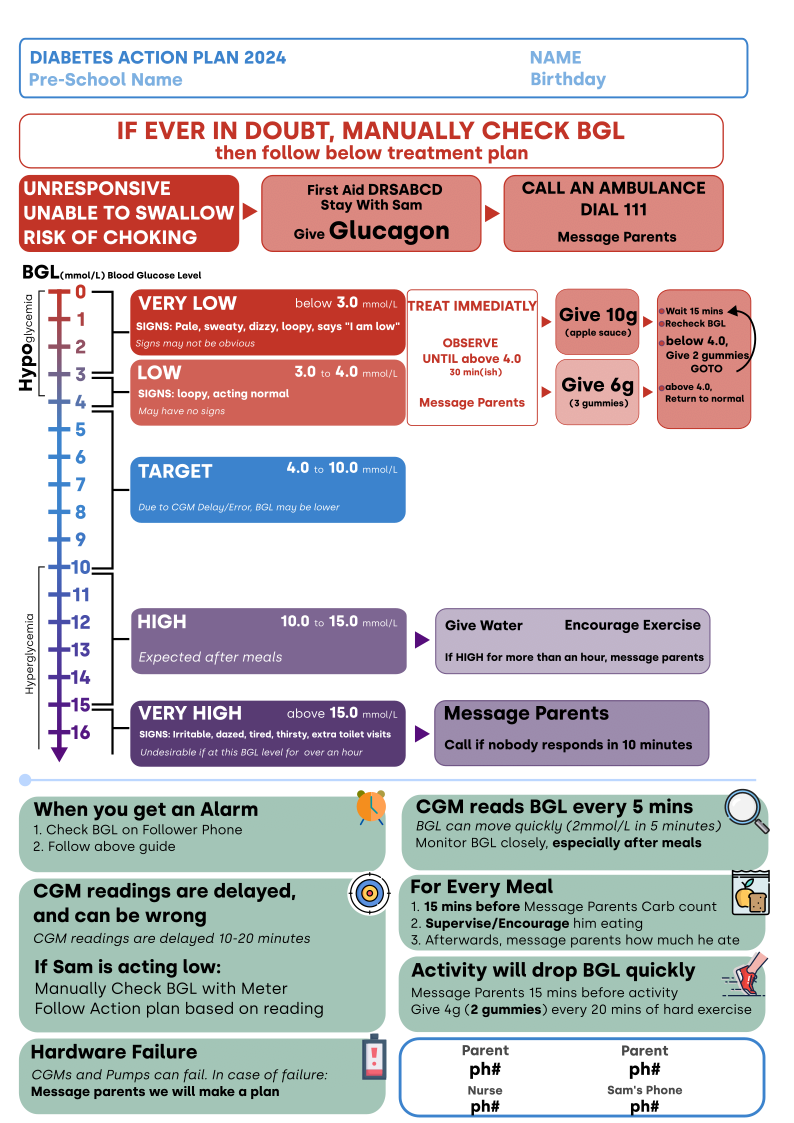 DIABETES ACTION PLAN 2024
Pre-School Name

NAME
Birthday

IF EVER IN DOUBT, MANUALLY CHECK BGL
then follow below treatment plan

UNRESPONSIVE
UNABLE TO SWALLOW
RISK OF CHOKING

First Aid DRSABCD
Stay With Sam
Give Glucagon

CALL AN AMBULANCE
DIAL 111
Message Parents

BGL(mmol/L) Blood Glucose Level

Hypoglycemia

Hyperglycemia

0
1
2
3
4
5
6
7
8
9
10
11
12
13
14
15
16

VERY LOW below 3.0 mmol/L
SIGNS: Pale, sweaty, dizzy, loopy, says "I am low"
Signs may not be obvious

LOW 3.0 to 4.0 mmol/L
SIGNS: loopy, acting normal
May have no signs

TREAT IMMEDIATLY

OBSERVE
UNTIL above 4.0
30 min(ish)

Message Parents

Give 10g
(apple sauce)

Give 6g
(3 gummies)

Wait 15 mins
Recheck BGL
below 4.0,
Give 2 gummies
GOTO
above 4.0,
Return to normal

TARGET 4.0 to 10.0 mmol/L
Due to CGM Delay/Error, BGL may be lower

HIGH 10.0 to 15.0 mmol/L
Expected after meals

Give Water Encourage Exercise
If HIGH for more than an hour, message parents

VERY HIGH above 15.0 mmol/L
SIGNS: Irritable, dazed, tired, thirsty, extra toilet visits
Undesirable if at this BGL level for over an hour

Message Parents
Call if nobody responds in 10 minutes

When you get an Alarm
1. Check BGL on Follower Phone
2. Follow above guide

CGM readings are delayed, and can be wrong
CGM readings are delayed 10-20 minutes

If Sam is acting low:
Manually Check BGL with Meter
Follow Action plan based on reading

Hardware Failure
CGMs and Pumps can fail. In case of failure:
Message parents we will make a plan

CGM reads BGL every 5 mins
BGL can move quickly (2mmol/L in 5 minutes)
Monitor BGL closely, especially after meals

For Every Meal
1. 15 mins before Message Parents Carb count
2. Supervise/Encourage him eating
3. Afterwards, message parents how much he ate

Activity will drop BGL quickly
Message Parents 15 mins before activity
Give 4g (2 gummies) every 20 mins of hard exercise

Parent
ph#
Parent
ph#
Nurse
ph#
Sam's Phone
ph#